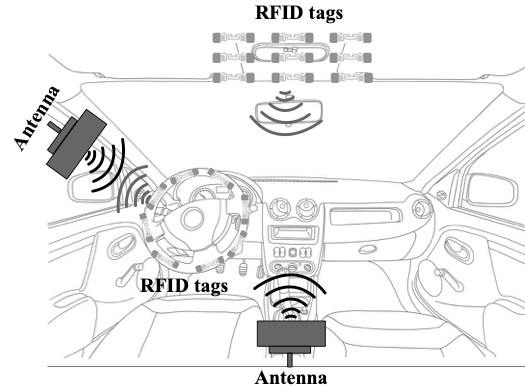 RFID tags

Antenna

RFID tags

Antenna